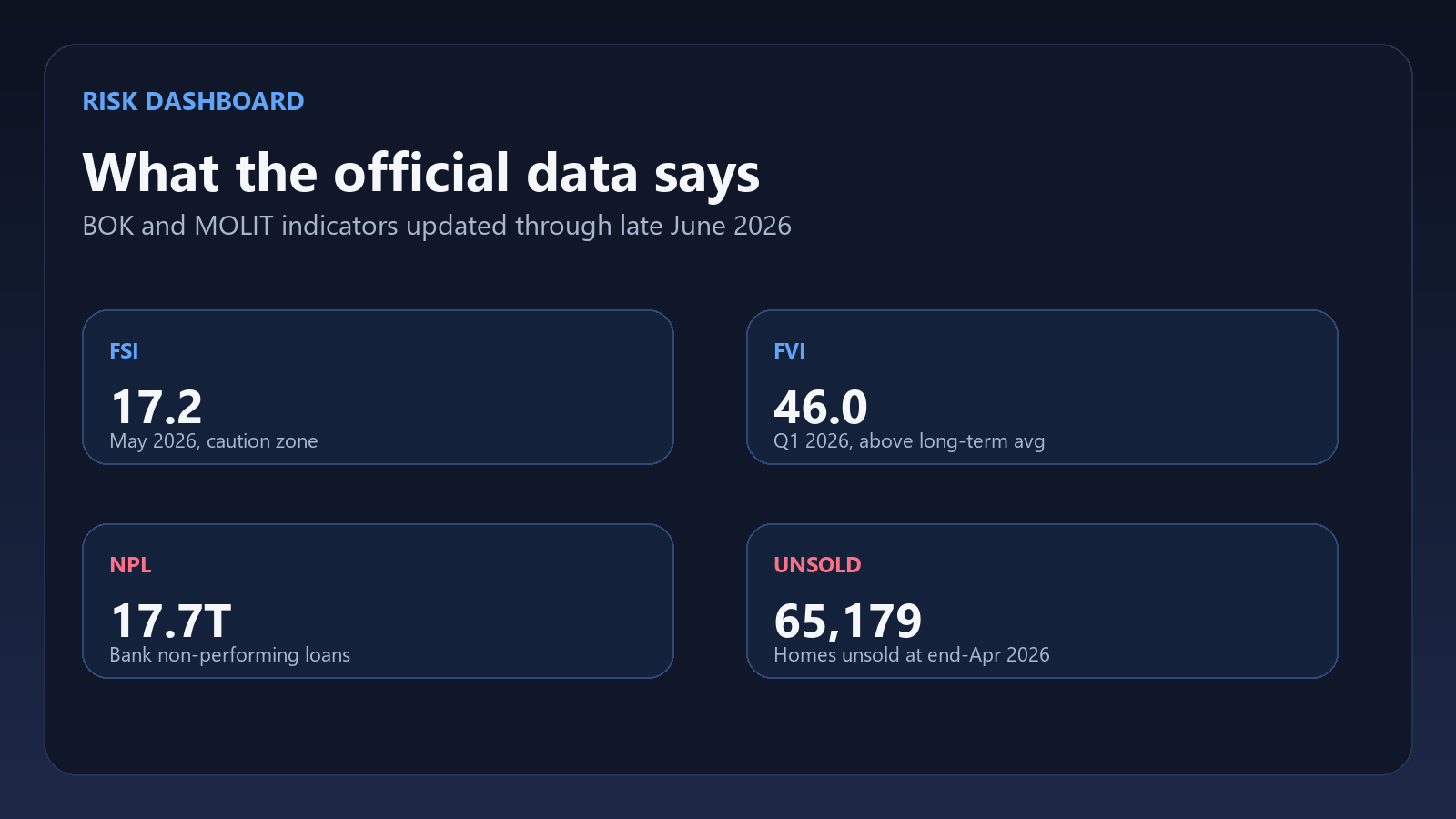 RISK DASHBOARD

What the official data says

BOK and MOLIT indicators updated through late June 2026

FSI

17.2

May 2026, caution zone

FVI

46.0

Q1 2026, above long-term avg

NPL

17.7T

Bank non-performing loans

UNSOLD

65,179

Homes unsold at end-Apr 2026