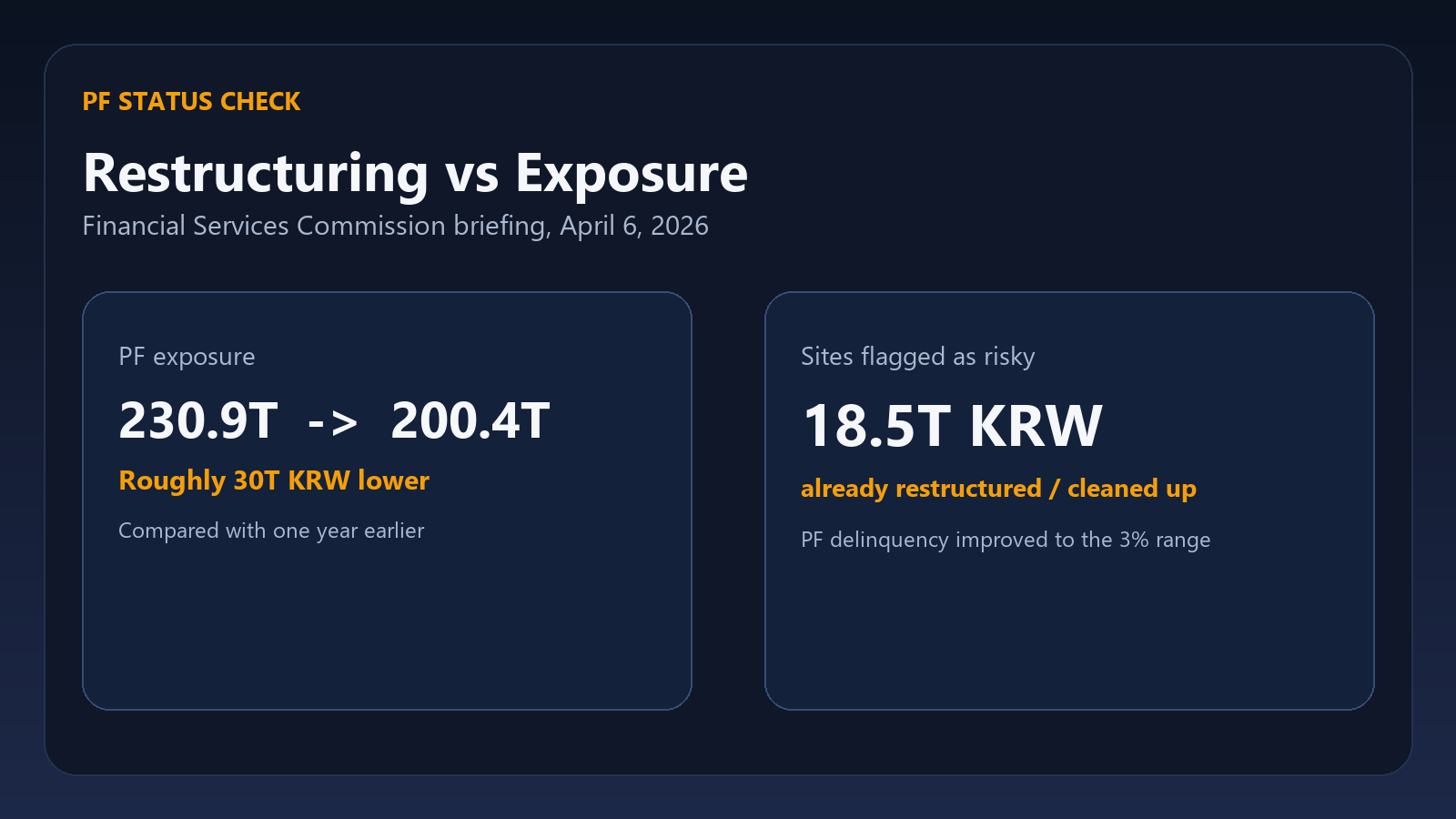 PF STATUS CHECK

Restructuring vs Exposure

Financial Services Commission briefing, April 6, 2026

PF exposure

230.9T -> 200.4T

Roughly 30T KRW lower

Compared with one year earlier

Sites flagged as risky

18.5T KRW

already restructured / cleaned up

PF delinquency improved to the 3% range